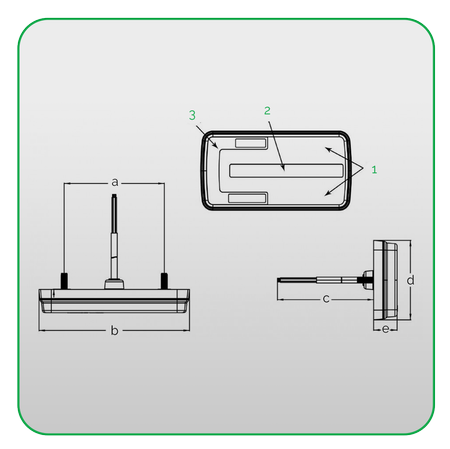 3
2
1
a
b
c
d
e